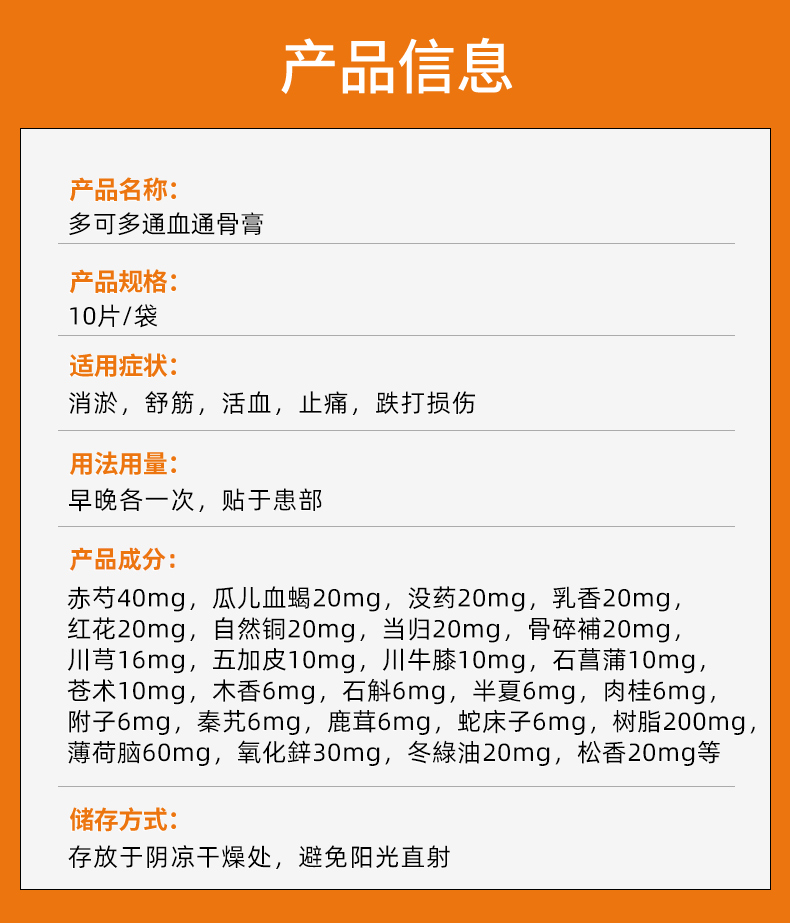 产品信息

产品名称：
多可多通血通骨膏

产品规格：
10片/袋

适用症状：
消淤，舒筋，活血，止痛，跌打损伤

用法用量：
早晚各一次，贴于患部

产品成分：
赤芍40mg，瓜儿血蝎20mg，没药20mg，乳香20mg，红花20mg，自然铜20mg，当归20mg，骨碎補20mg，川芎16mg，五加皮10mg，川牛膝10mg，石菖蒲10mg，苍术10mg，木香6mg，石斛6mg，半夏6mg，肉桂6mg，附子6mg，秦艽6mg，鹿茸6mg，蛇床子6mg，树脂200mg，薄荷脑60mg，氧化鋅30mg，冬綠油20mg，松香20mg等

储存方式：
存放于阴凉干燥处，避免阳光直射