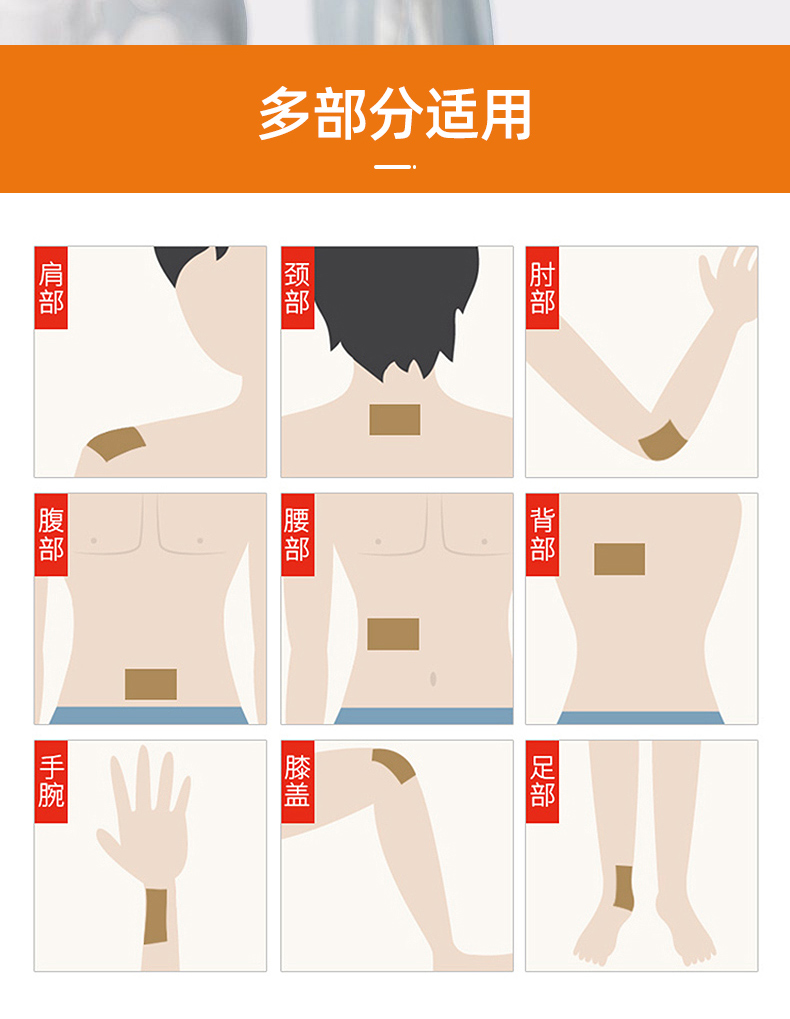 多部分适用

肩部

颈部

肘部

腹部

腰部

背部

手腕

膝盖

足部