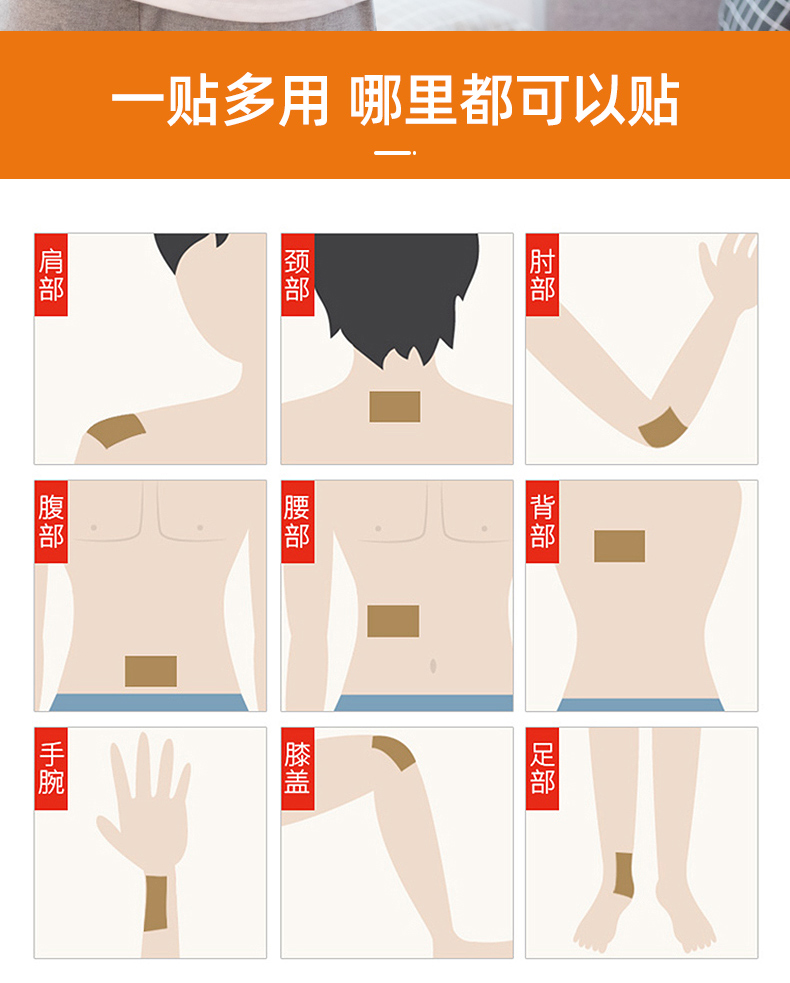 一贴多用 哪里都可以贴

肩部

颈部

肘部

腹部

腰部

背部

手腕

膝盖

足部