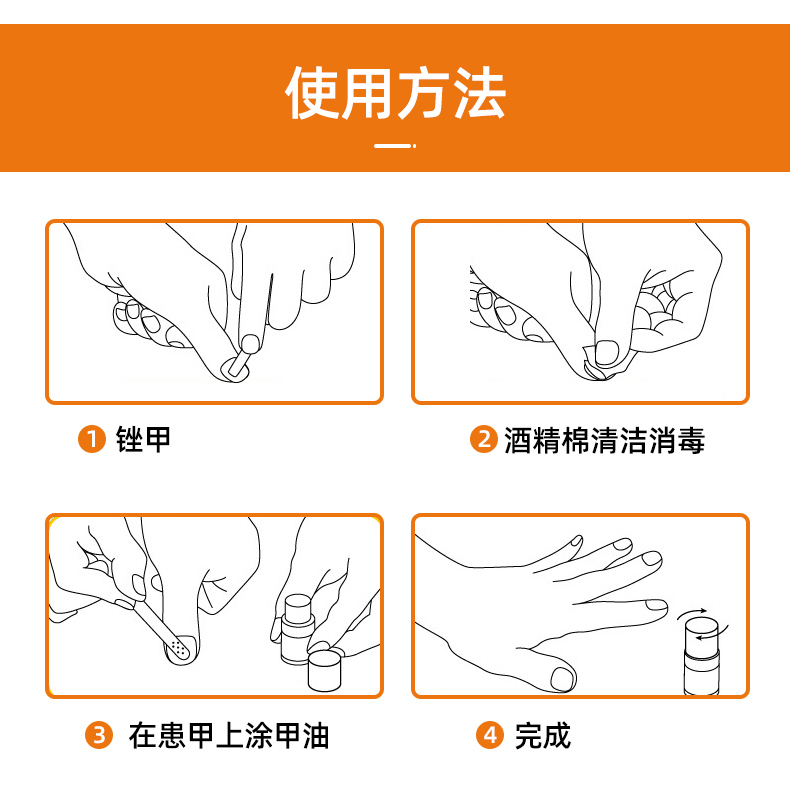 使用方法

1 锉甲

2 酒精棉清洁消毒

3 在患甲上涂甲油

4 完成