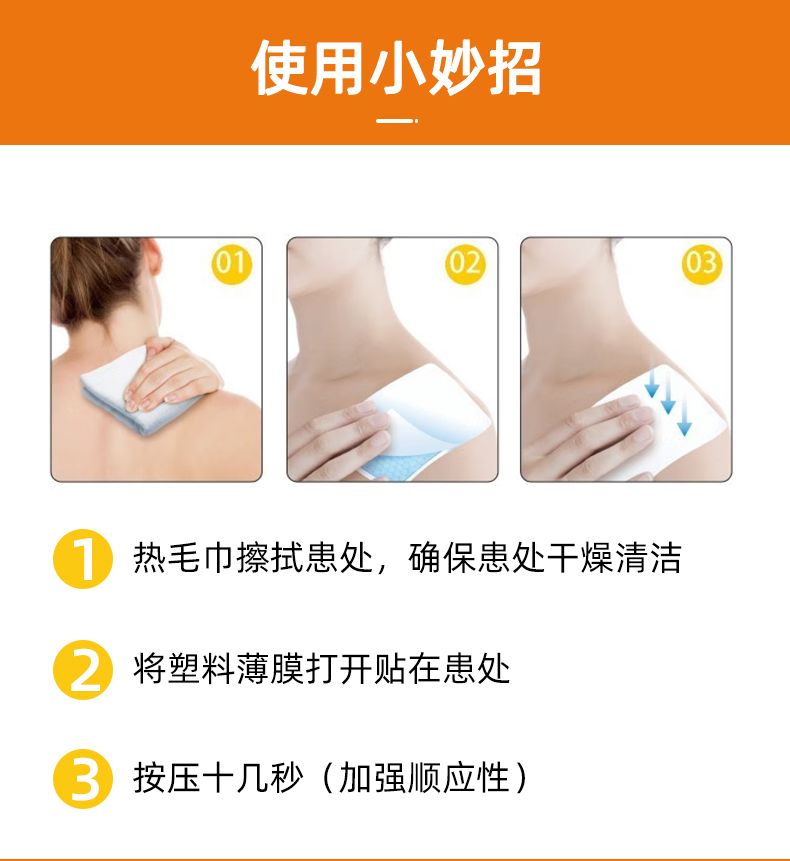 使用小妙招

01

02

03

1 热毛巾擦拭患处，确保患处干燥清洁

2 将塑料薄膜打开贴在患处

3 按压十几秒（加强顺应性）