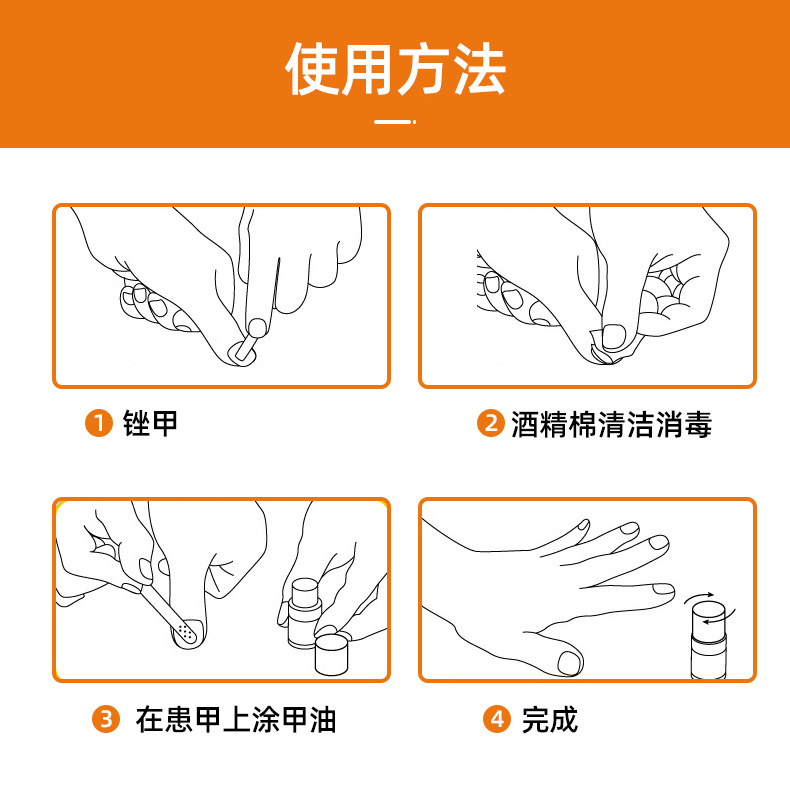 使用方法

1 锉甲

2 酒精棉清洁消毒

3 在患甲上涂甲油

4 完成