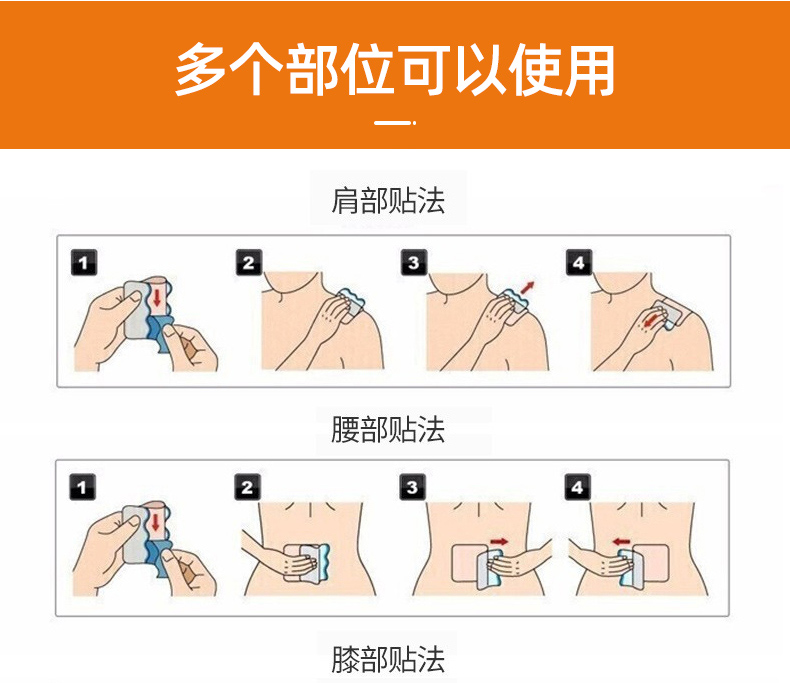 多个部位可以使用

肩部贴法

1

2

3

4

腰部贴法

1

2

3

4

膝部贴法