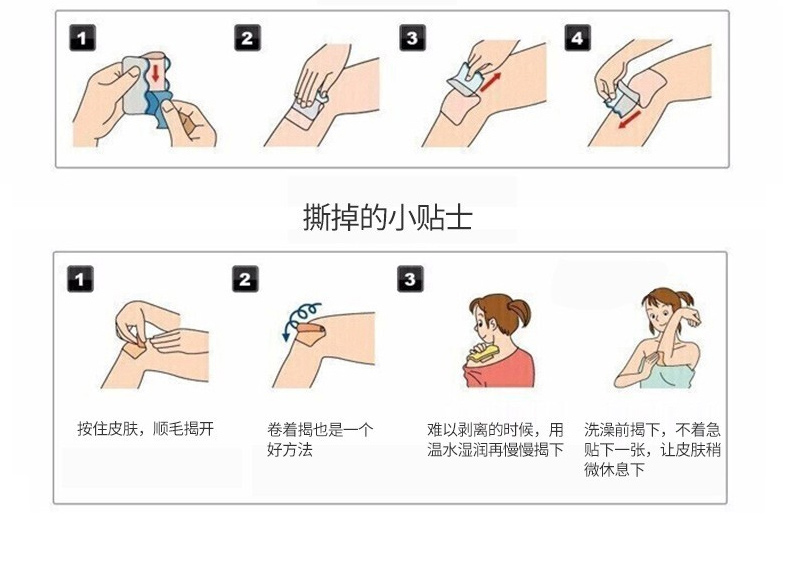 1 2 3 4

撕掉的小贴士

1 2 3

按住皮肤，顺毛揭开

卷着揭也是一个好方法

难以剥离的时候，用温水湿润再慢慢揭下

洗澡前揭下，不着急贴下一张，让皮肤稍微休息下