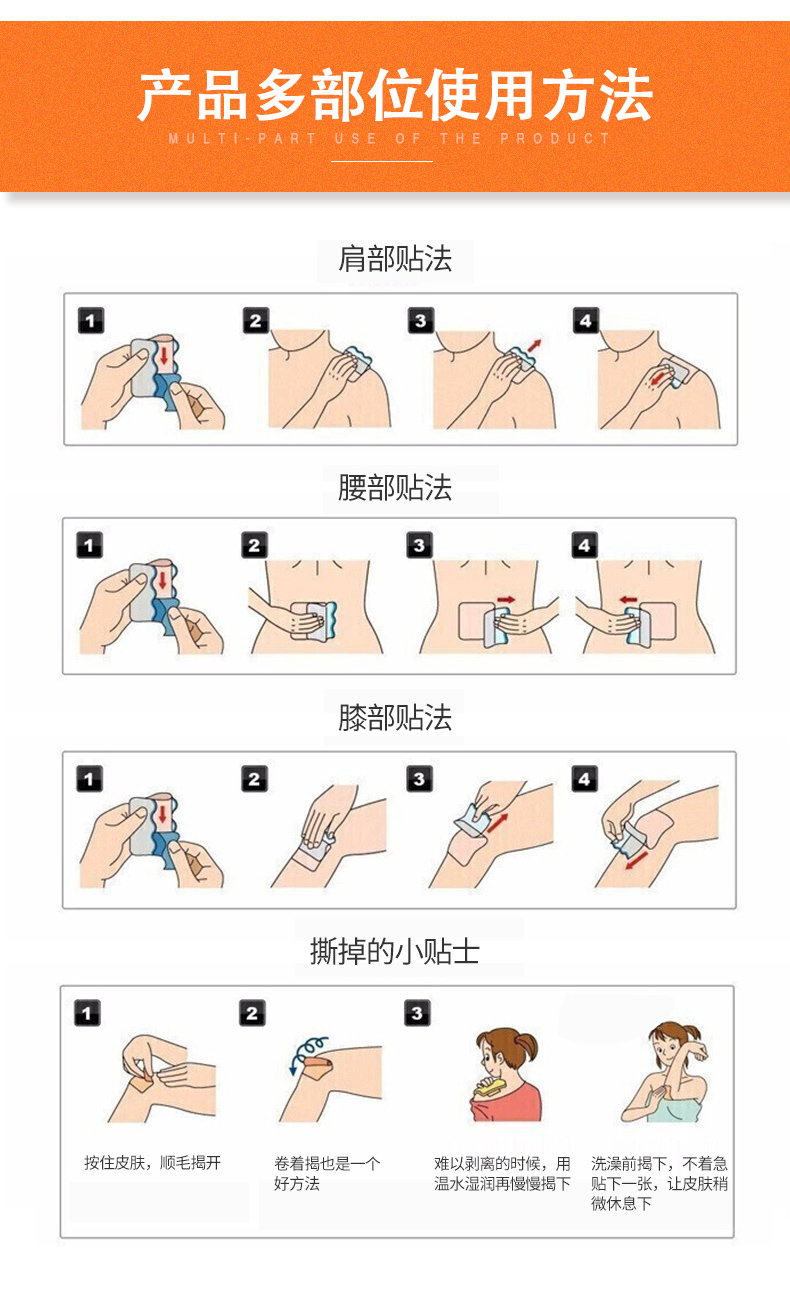 产品多部位使用方法

MULTI-PART USE OF THE PRODUCT

肩部贴法

1 2 3 4

腰部贴法

1 2 3 4

膝部贴法

1 2 3 4

撕掉的小贴士

1 2 3

按住皮肤，顺毛揭开

卷着揭也是一个好方法

难以剥离的时候，用温水湿润再慢慢揭下

洗澡前揭下，不着急贴下一张，让皮肤稍微休息下