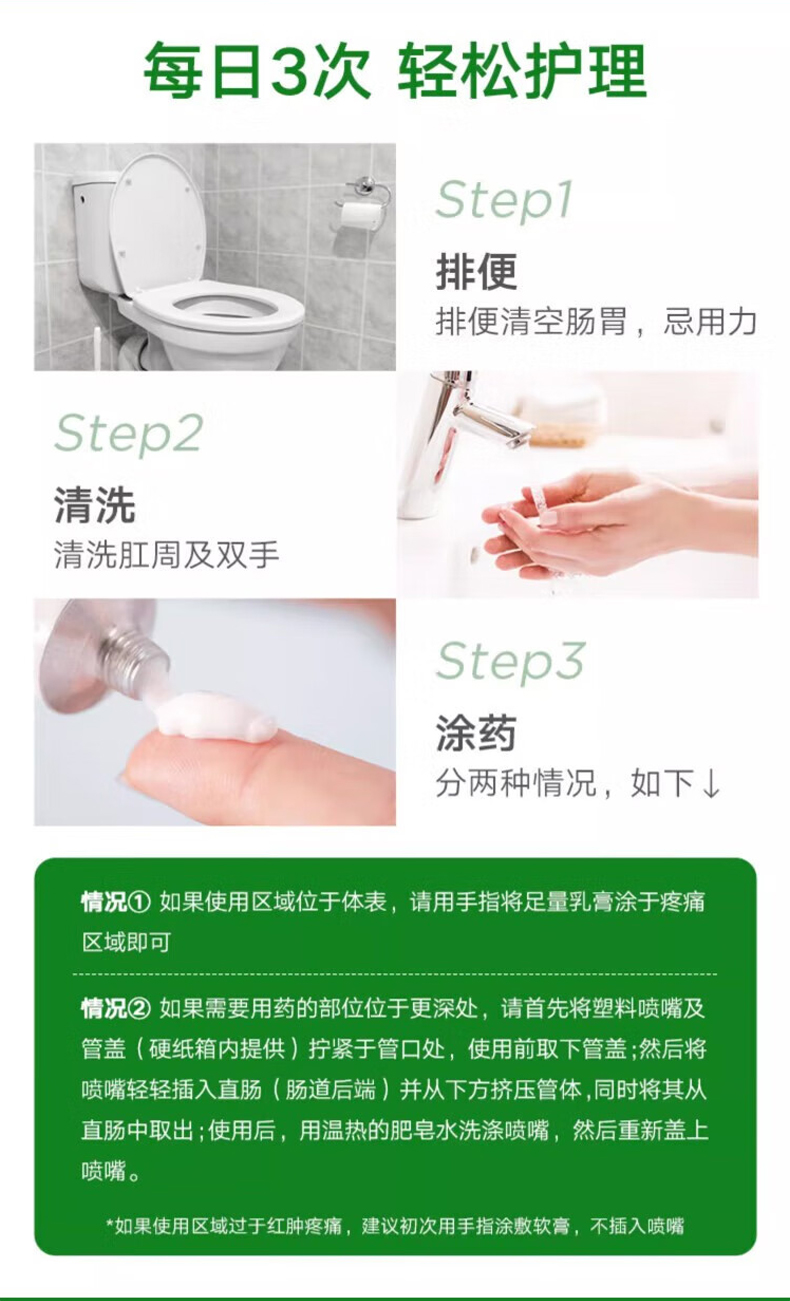 每日3次 轻松护理

Step1
排便
排便清空肠胃，忌用力

Step2
清洗
清洗肛周及双手

Step3
涂药
分两种情况，如下↓

情况① 如果使用区域位于体表，请用手指将足量乳膏涂于疼痛区域即可

情况② 如果需要用药的部位位于更深处，请首先将塑料喷嘴及管盖（硬纸箱内提供）拧紧于管口处，使用前取下管盖;然后将喷嘴轻轻插入直肠（肠道后端）并从下方挤压管体，同时将其从直肠中取出;使用后，用温热的肥皂水洗涤喷嘴，然后重新盖上喷嘴。

*如果使用区域过于红肿疼痛，建议初次用手指涂敷软膏，不插入喷嘴