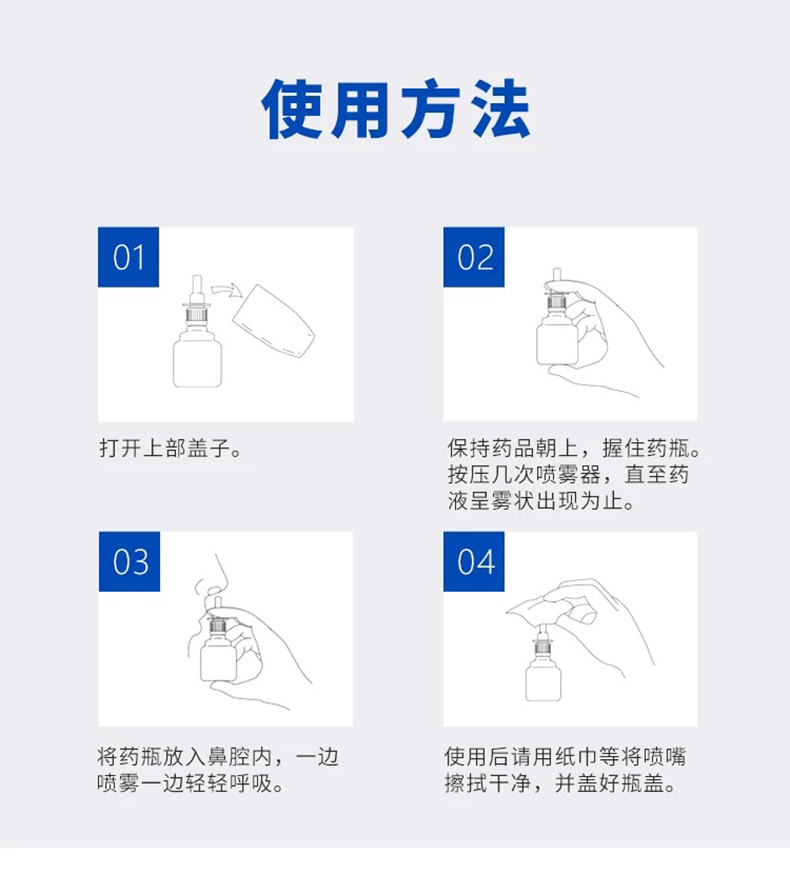 使用方法

01

打开上部盖子。

02

保持药品朝上，握住药瓶。按压几次喷雾器，直至药液呈雾状出现为止。

03

将药瓶放入鼻腔内，一边喷雾一边轻轻呼吸。

04

使用后请用纸巾等将喷嘴擦拭干净，并盖好瓶盖。